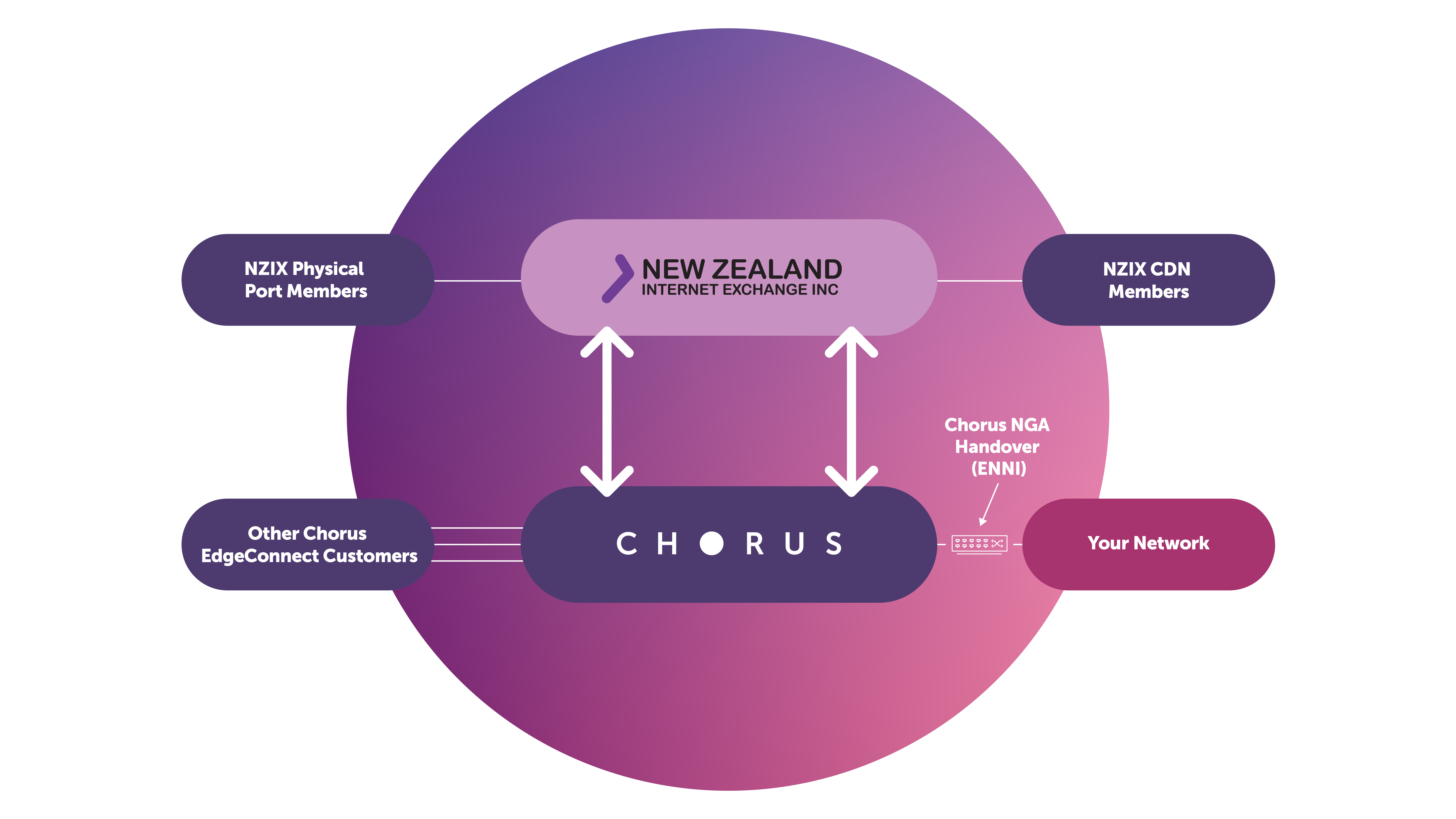 NZIX Physical Port Members

NEW ZEALAND
INTERNET EXCHANGE INC

NZIX CDN Members

Chorus NGA Handover (ENNI)

Other Chorus EdgeConnect Customers

CHORUS

Your Network